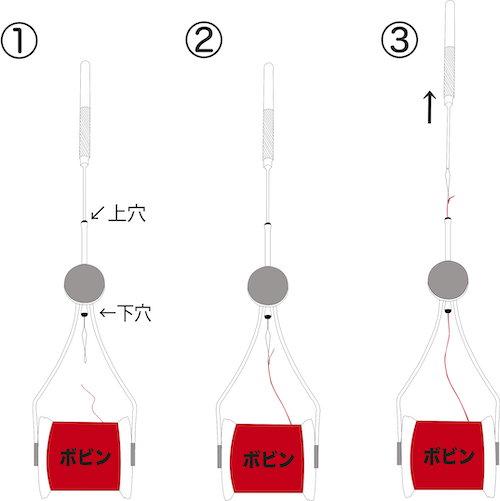 ①

↙上穴

←下穴

ボビン

②

ボビン

③

↑

ボビン